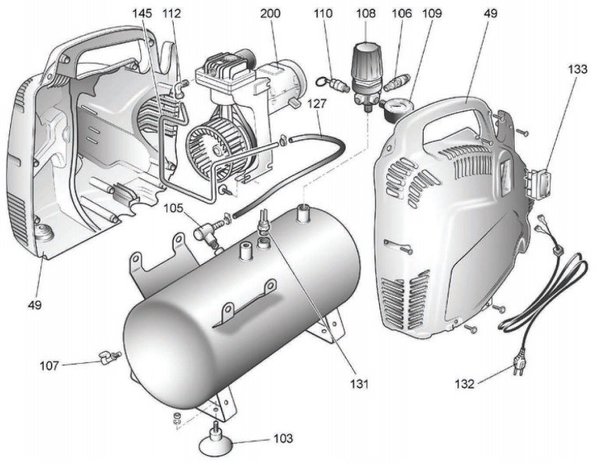 145 112 200 110 108 106 109 49

133

127

105

49

107

131

132

103